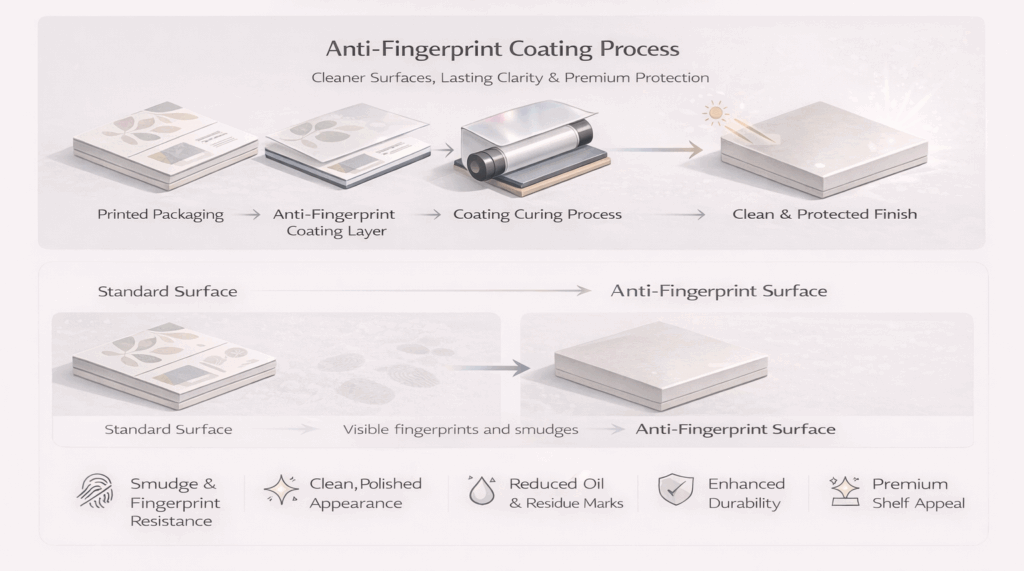 Anti-Fingerprint Coating Process

Cleaner Surfaces, Lasting Clarity & Premium Protection

Printed Packaging → Anti-Fingerprint Coating Layer → Coating Curing Process → Clean & Protected Finish

Standard Surface → Anti-Fingerprint Surface

Standard Surface → Visible fingerprints and smudges → Anti-Fingerprint Surface

Smudge & Fingerprint Resistance

Clean, Polished Appearance

Reduced Oil & Residue Marks

Enhanced Durability

Premium Shelf Appeal