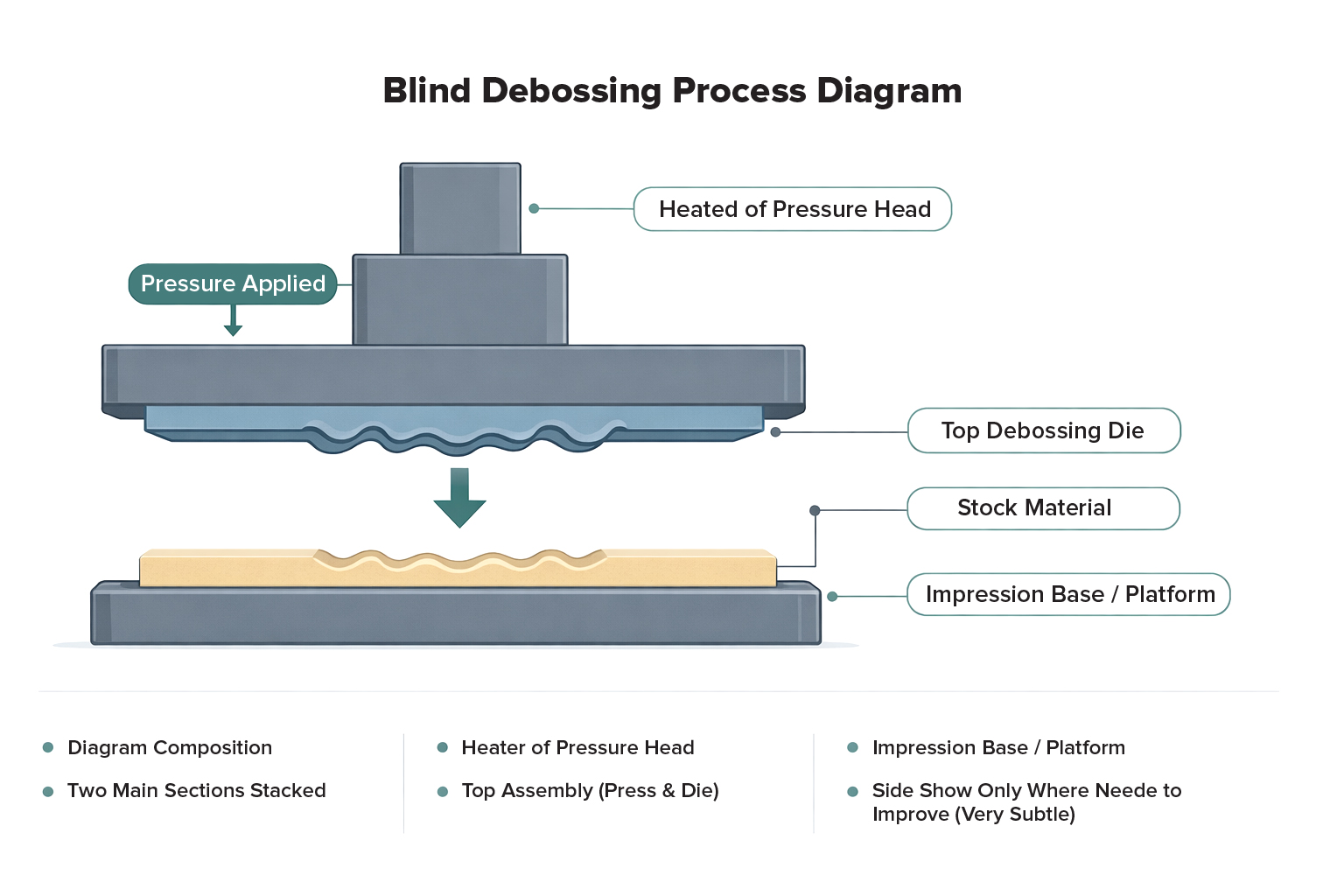 Blind Debossing Process Diagram

Heated of Pressure Head

Pressure Applied

Top Debossing Die

Stock Material

Impression Base / Platform

Diagram Composition

Two Main Sections Stacked

Heater of Pressure Head

Top Assembly (Press & Die)

Impression Base / Platform

Side Show Only Where Neede to Improve (Very Subtle)