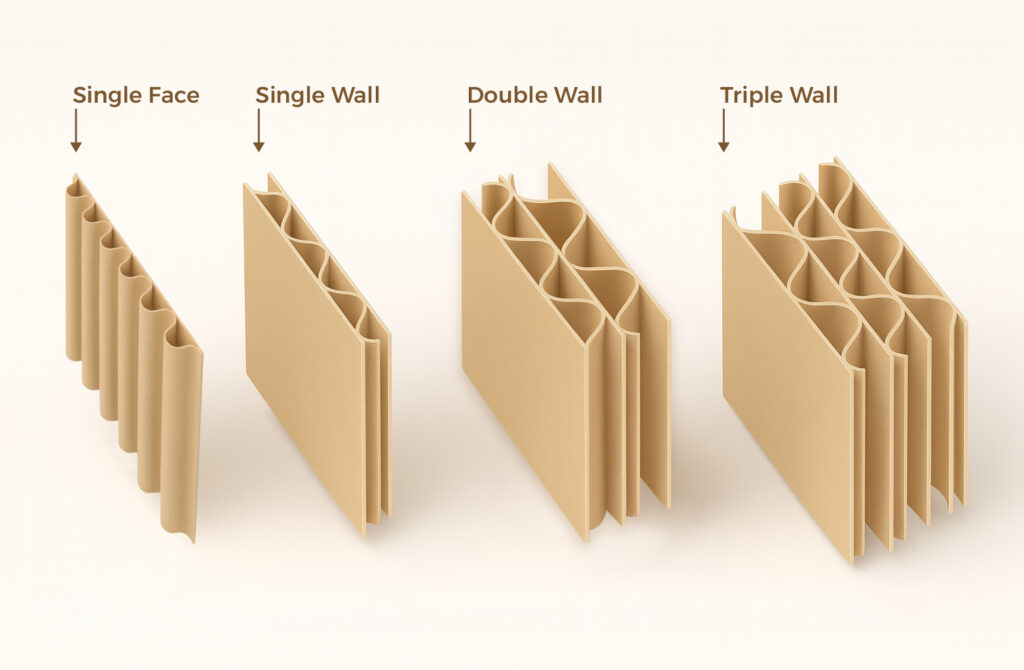 Single Face
Single Wall
Double Wall
Triple Wall