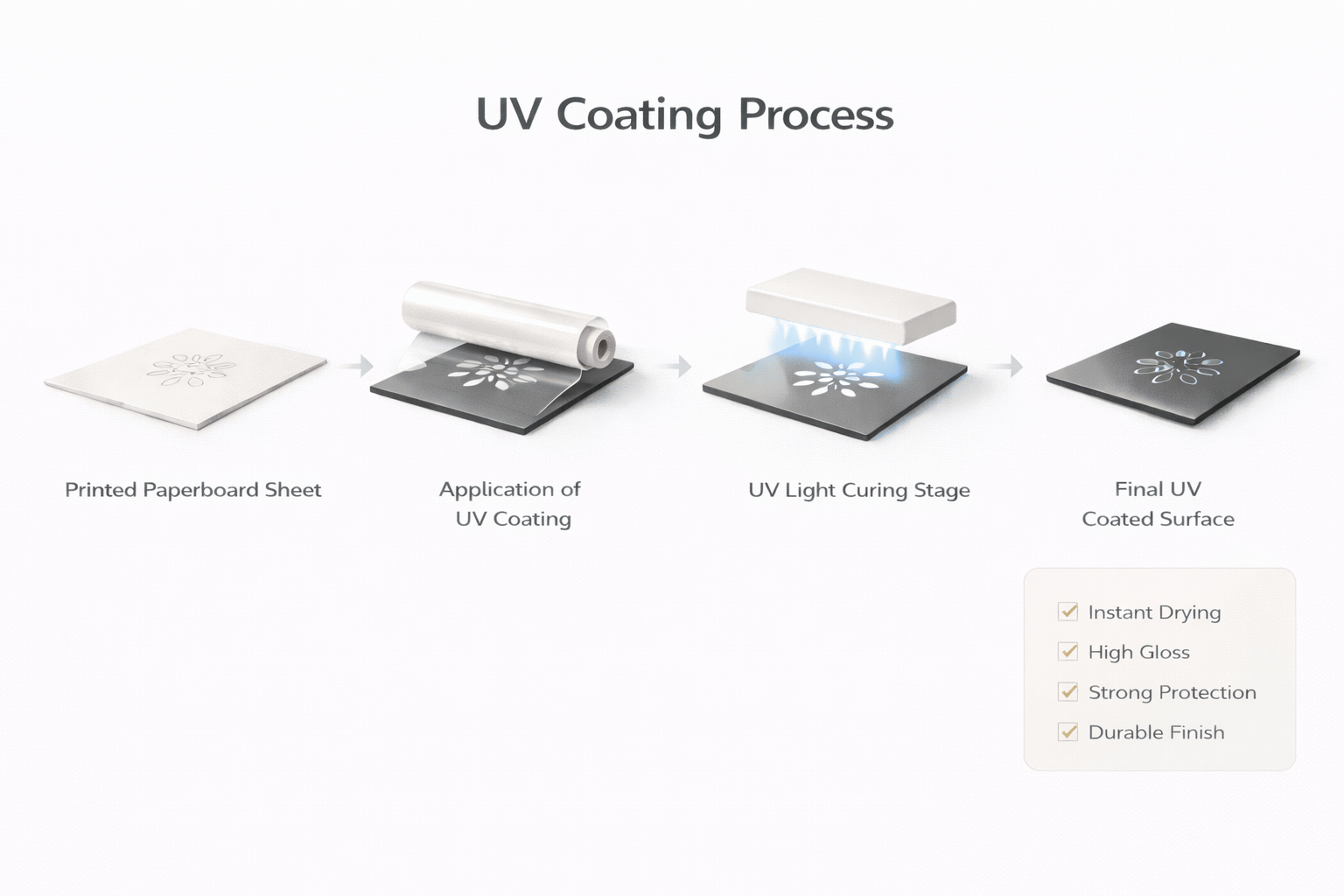 UV Coating Process

Printed Paperboard Sheet

Application of UV Coating

UV Light Curing Stage

Final UV Coated Surface

Instant Drying
High Gloss
Strong Protection
Durable Finish